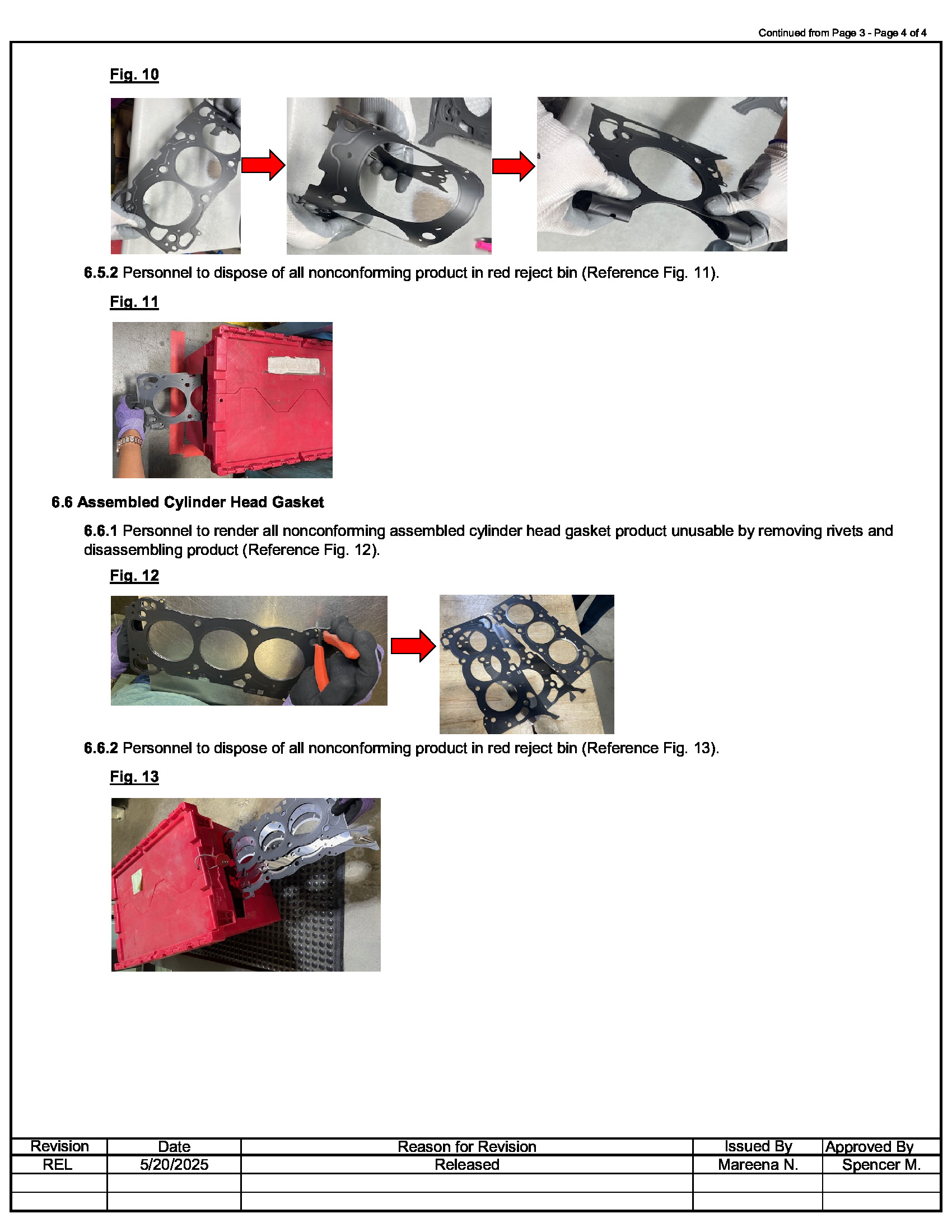 Continued from Page 3 - Page 4 of 4

Fig. 10

6.5.2 Personnel to dispose of all nonconforming product in red reject bin (Reference Fig. 11).

Fig. 11

6.6 Assembled Cylinder Head Gasket

6.6.1 Personnel to render all nonconforming assembled cylinder head gasket product unusable by removing rivets and disassembling product (Reference Fig. 12).

Fig. 12

6.6.2 Personnel to dispose of all nonconforming product in red reject bin (Reference Fig. 13).

Fig. 13

| Revision | Date | Reason for Revision | Issued By | Approved By |
|---|---|---|---|---|
| REL | 5/20/2025 | Released | Mareena N. | Spencer M. |
| | | | | |
| | | | | |